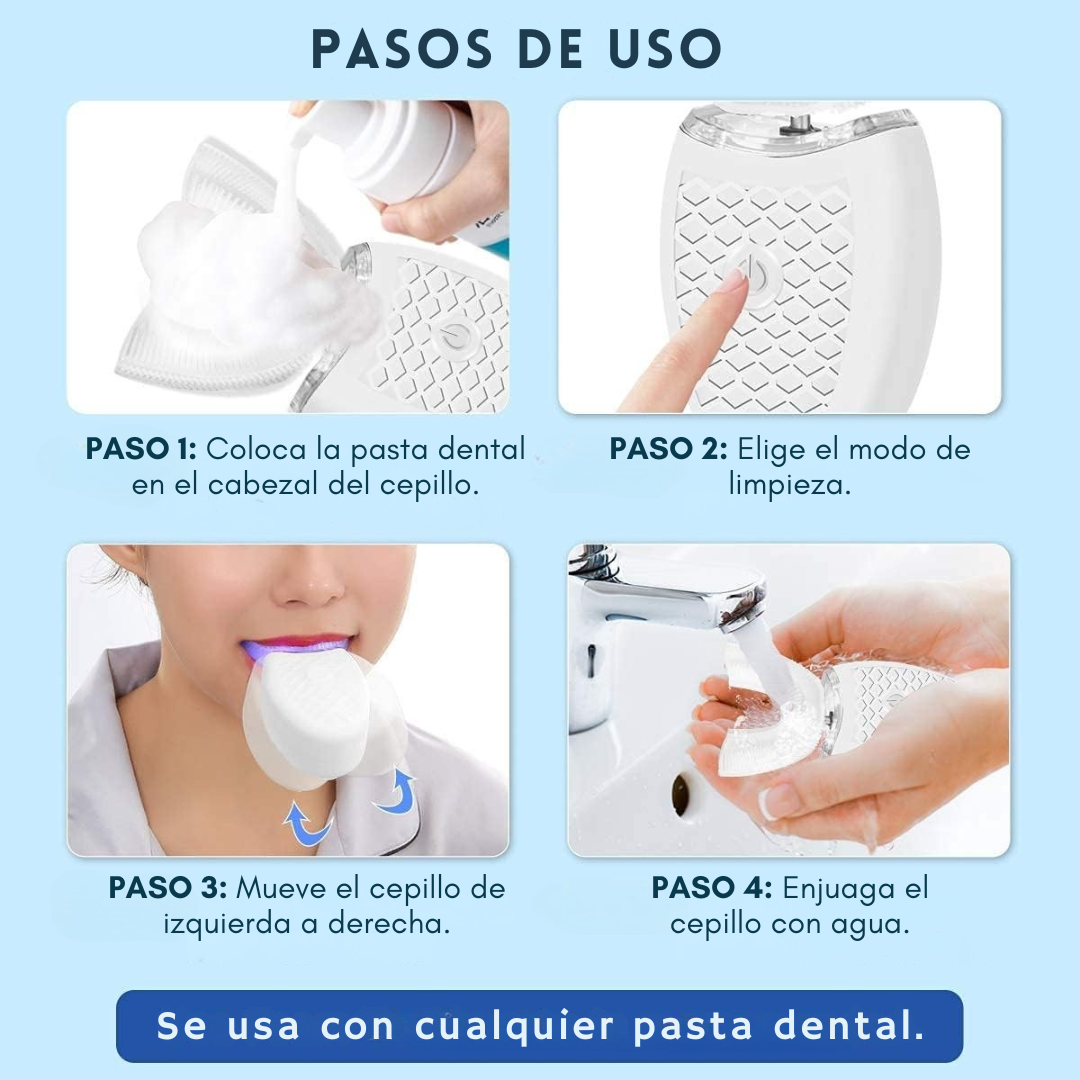 PASOS DE USO

PASO 1: Coloca la pasta dental en el cabezal del cepillo.

PASO 2: Elige el modo de limpieza.

PASO 3: Mueve el cepillo de izquierda a derecha.

PASO 4: Enjuaga el cepillo con agua.

Se usa con cualquier pasta dental.