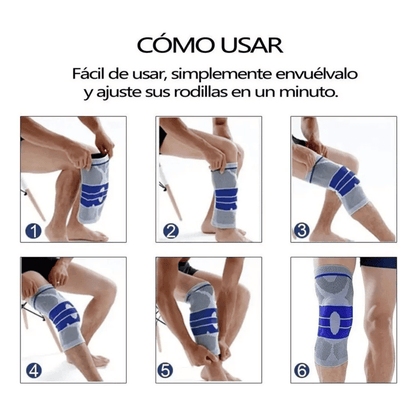 CÓMO USAR

Fácil de usar, simplemente envuélvalo y ajuste sus rodillas en un minuto.

1

2

3

4

5

6