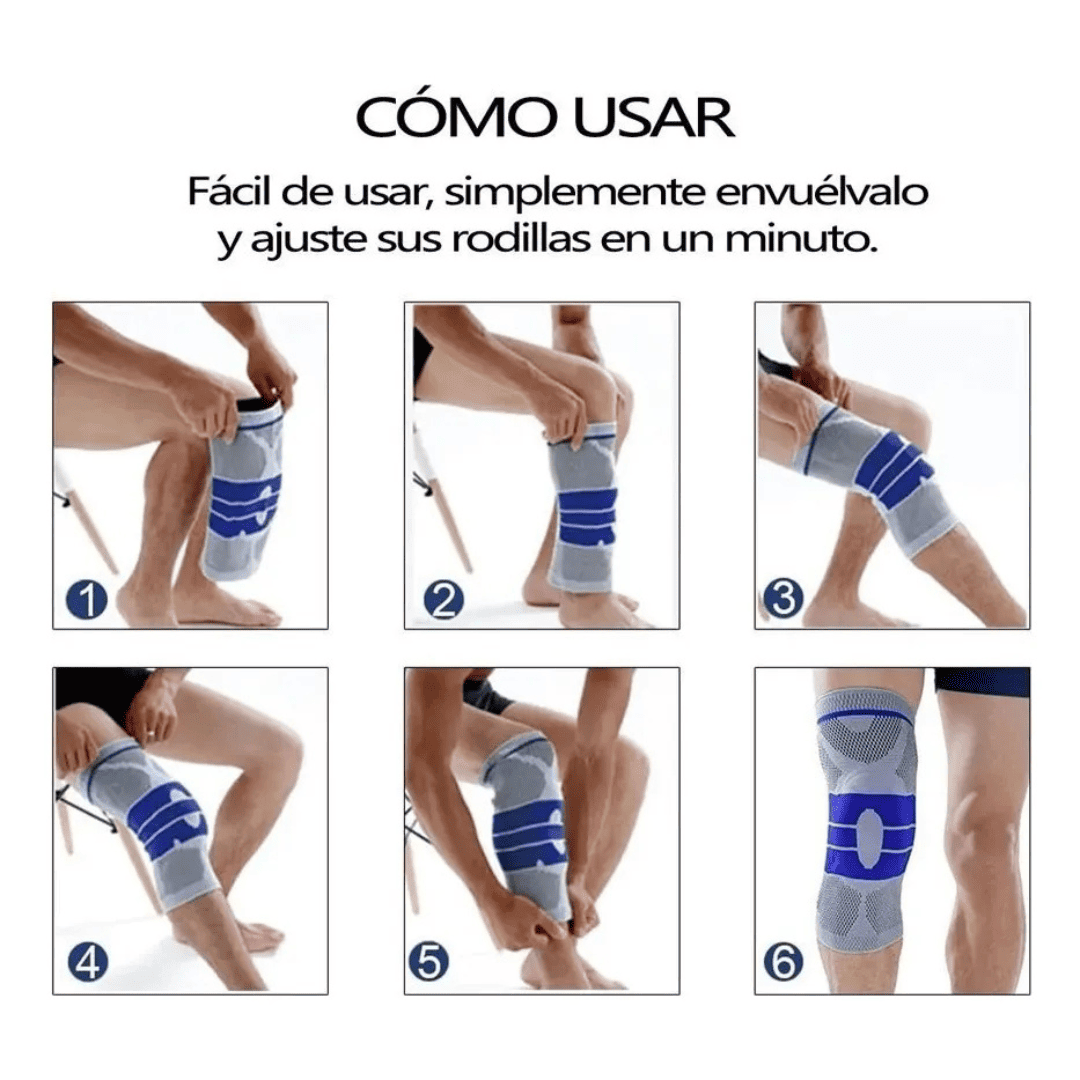 CÓMO USAR

Fácil de usar, simplemente envuélvalo y ajuste sus rodillas en un minuto.

1

2

3

4

5

6