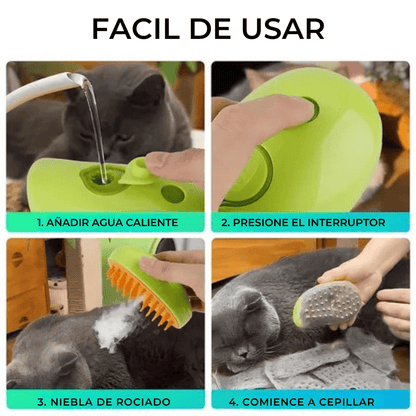 FACIL DE USAR

1. AÑADIR AGUA CALIENTE

2. PRESIONE EL INTERRUPTOR

3. NIEBLA DE ROCIADO

4. COMIENCE A CEPILLAR