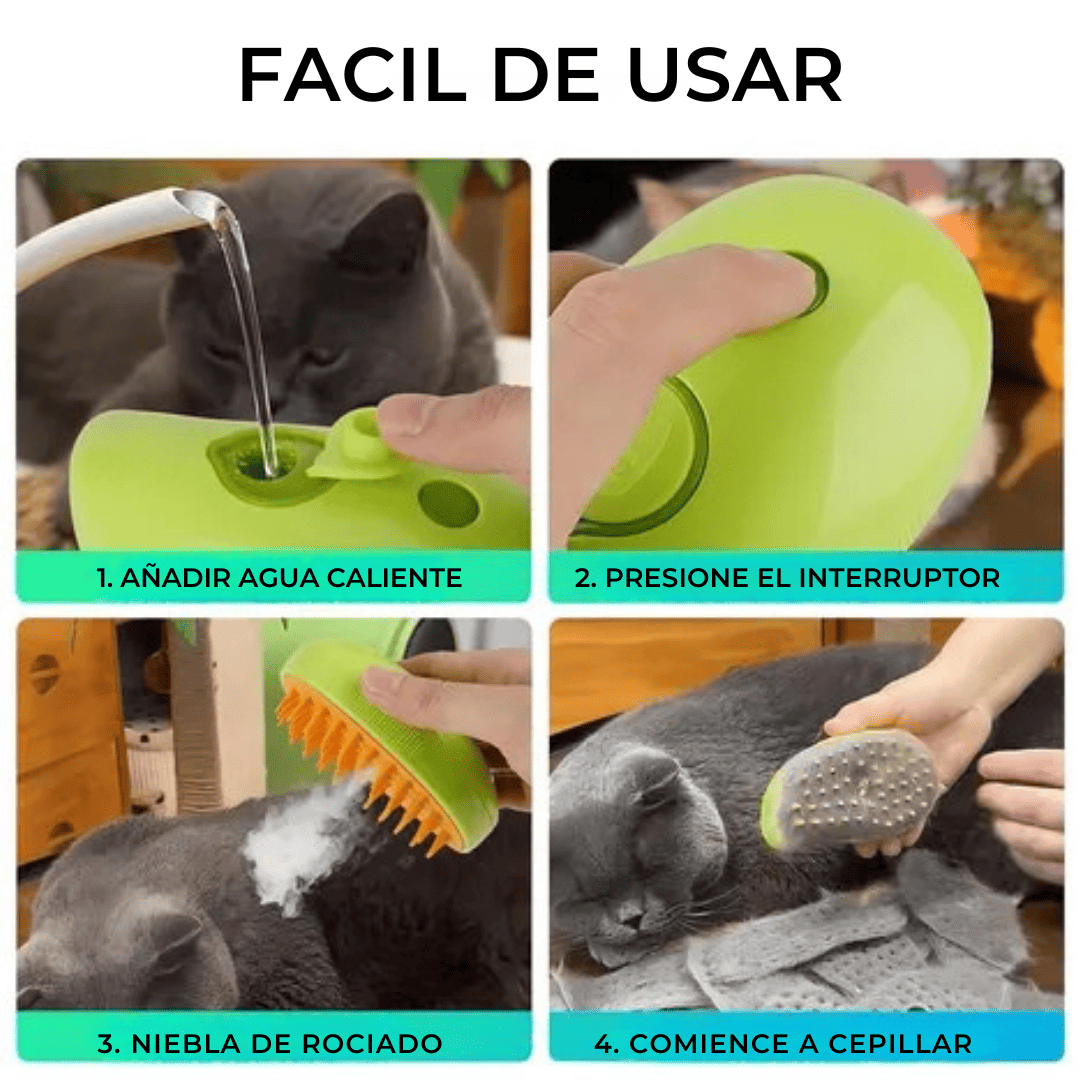 FACIL DE USAR

1. AÑADIR AGUA CALIENTE

2. PRESIONE EL INTERRUPTOR

3. NIEBLA DE ROCIADO

4. COMIENCE A CEPILLAR